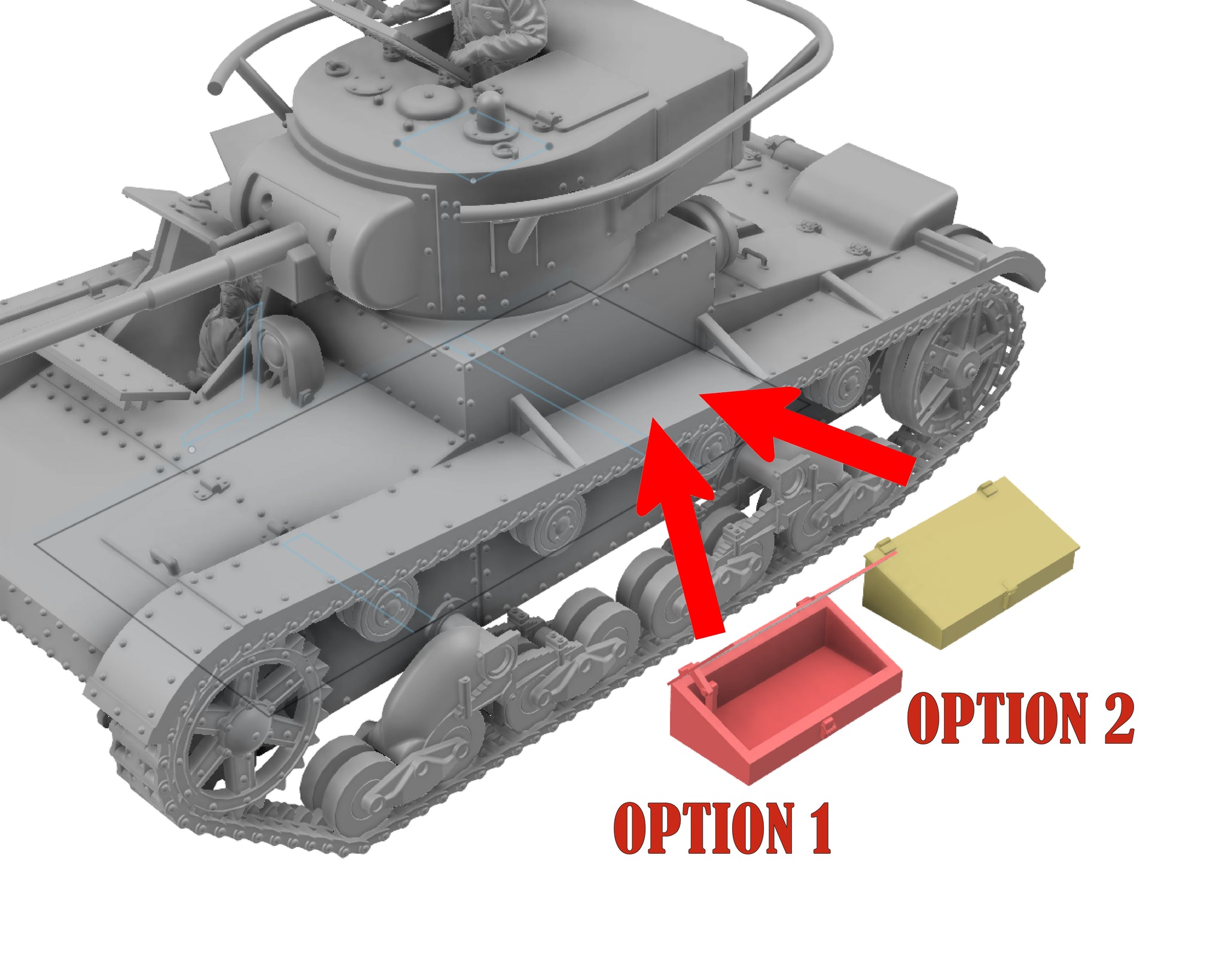 OPTION 2

OPTION 1